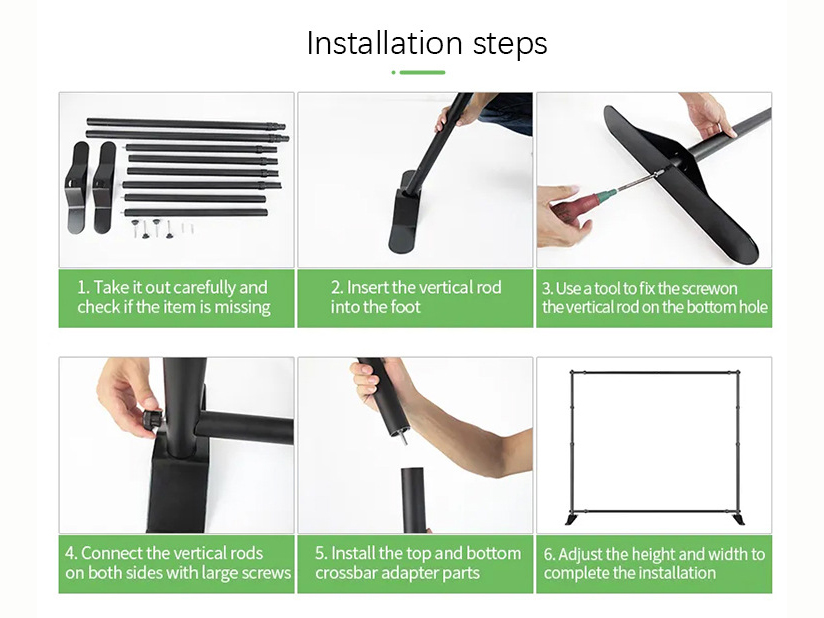 Installation steps

1. Take it out carefully and check if the item is missing

2. Insert the vertical rod into the foot

3. Use a tool to fix the screwon the vertical rod on the bottom hole

4. Connect the vertical rods on both sides with large screws

5. Install the top and bottom crossbar adapter parts

6. Adjust the height and width to complete the installation